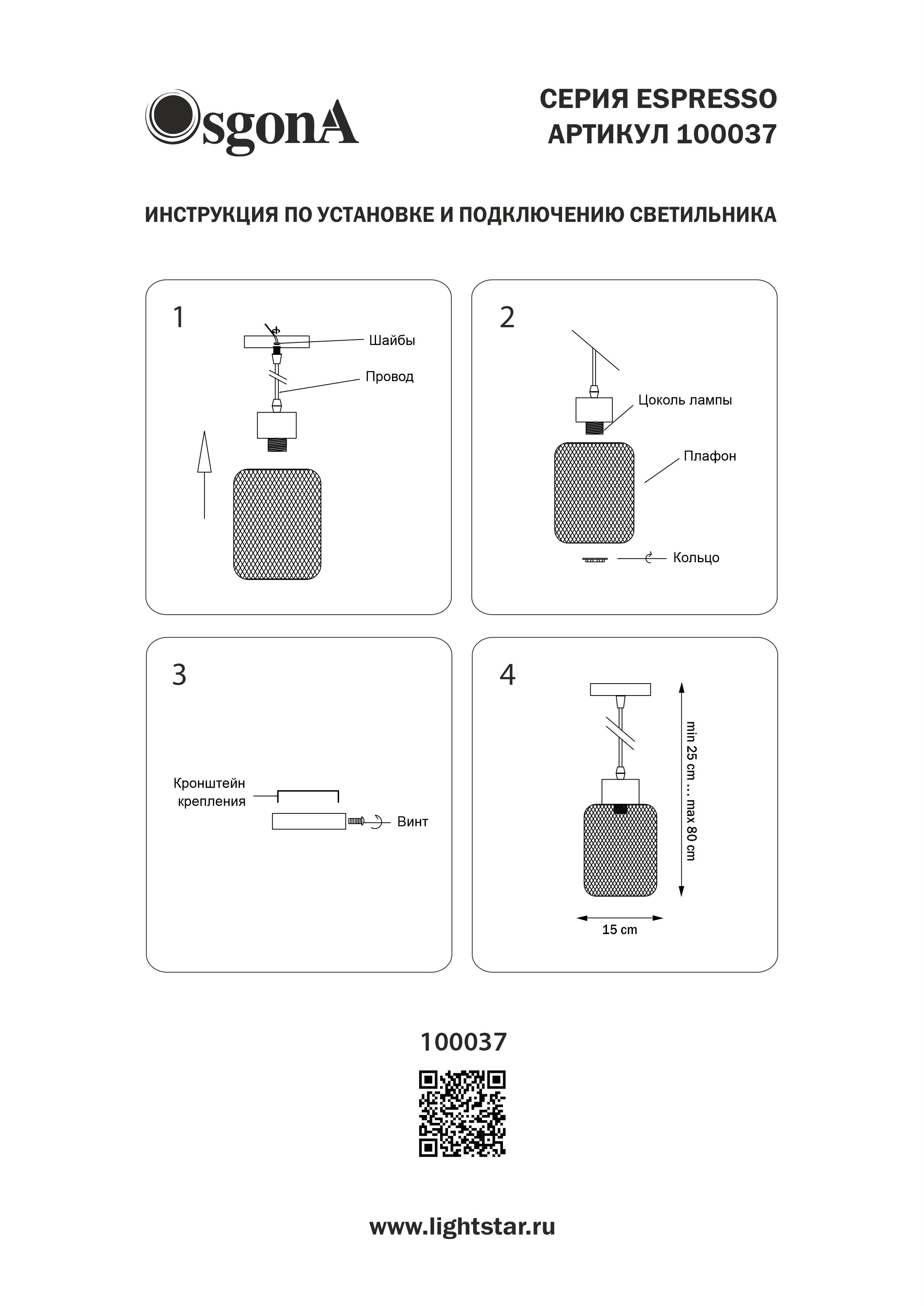 OsgonA

СЕРИЯ ESPRESSO
АРТИКУЛ 100037

ИНСТРУКЦИЯ ПО УСТАНОВКЕ И ПОДКЛЮЧЕНИЮ СВЕТИЛЬНИКА

1

Шайбы

Провод

2

Цоколь лампы

Плафон

Кольцо

3

Кронштейн крепления

Винт

4

min 25 cm ... max 80 cm

15 cm

100037

www.lightstar.ru