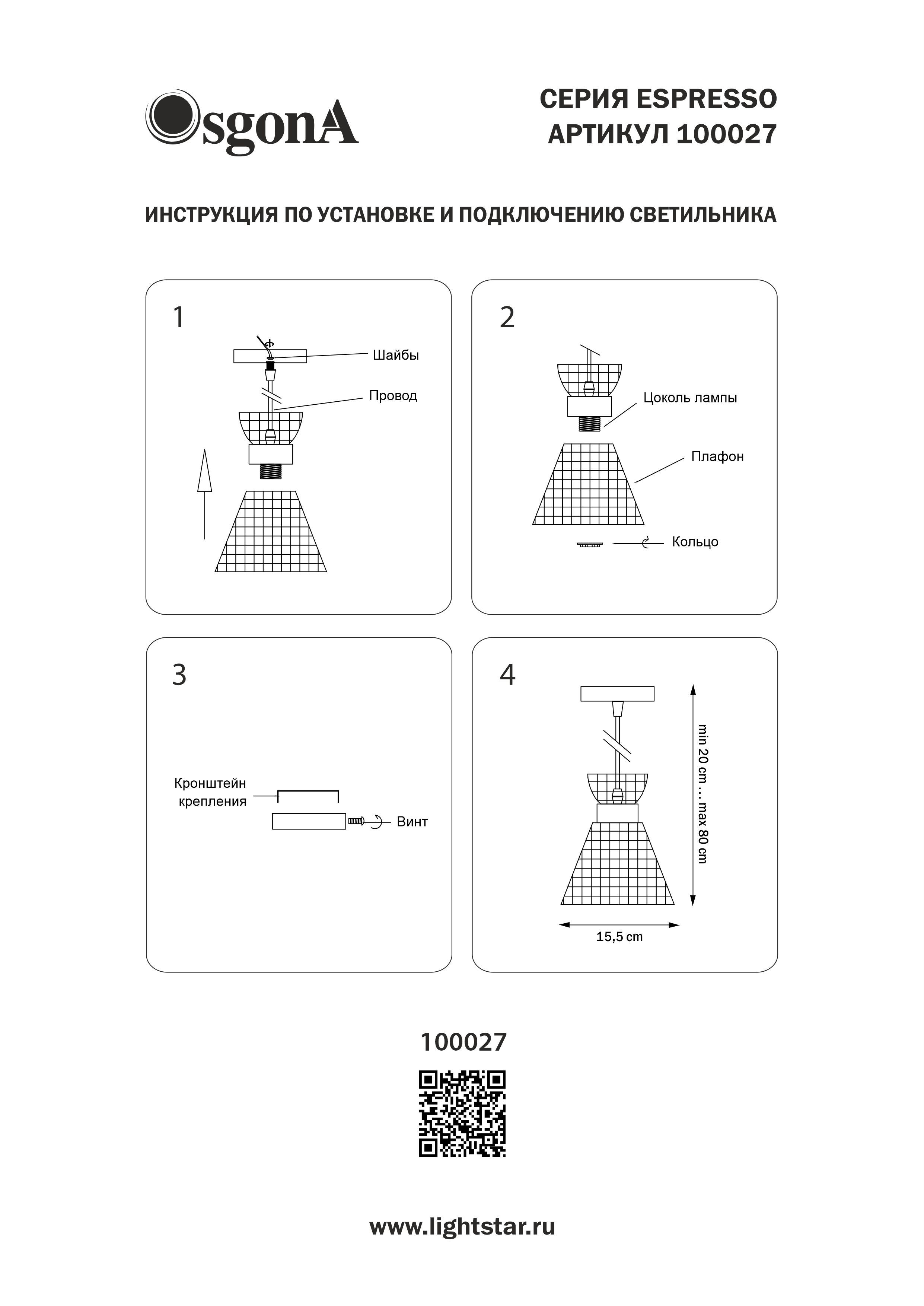 OsgonA

СЕРИЯ ESPRESSO
АРТИКУЛ 100027

ИНСТРУКЦИЯ ПО УСТАНОВКЕ И ПОДКЛЮЧЕНИЮ СВЕТИЛЬНИКА

1

Шайбы

Провод

2

Цоколь лампы

Плафон

Кольцо

3

Кронштейн крепления

Винт

4

min 20 cm ... max 80 cm

15,5 cm

100027

www.lightstar.ru